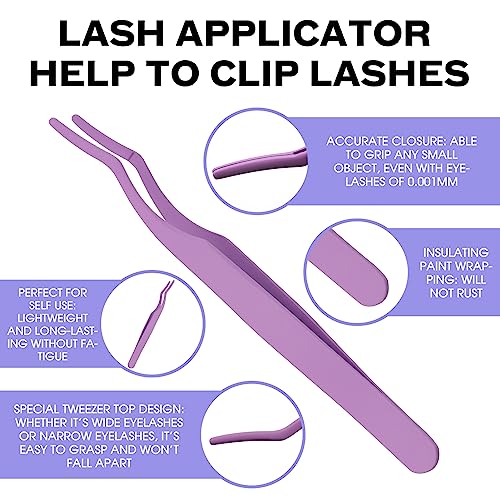 LASH APPLICATOR HELP TO CLIP LASHES

ACCURATE CLOSURE: ABLE TO GRIP ANY SMALL OBJECT, EVEN WITH EYELASHES OF 0.001MM

INSULATING PAINT WRAPPING: WILL NOT RUST

PERFECT FOR SELF USE: LIGHTWEIGHT AND LONG-LASTING WITHOUT FATIGUE

SPECIAL TWEEZER TOP DESIGN: WHETHER IT'S WIDE EYELASHES OR NARROW EYELASHES, IT'S EASY TO GRASP AND WON'T FALL APART