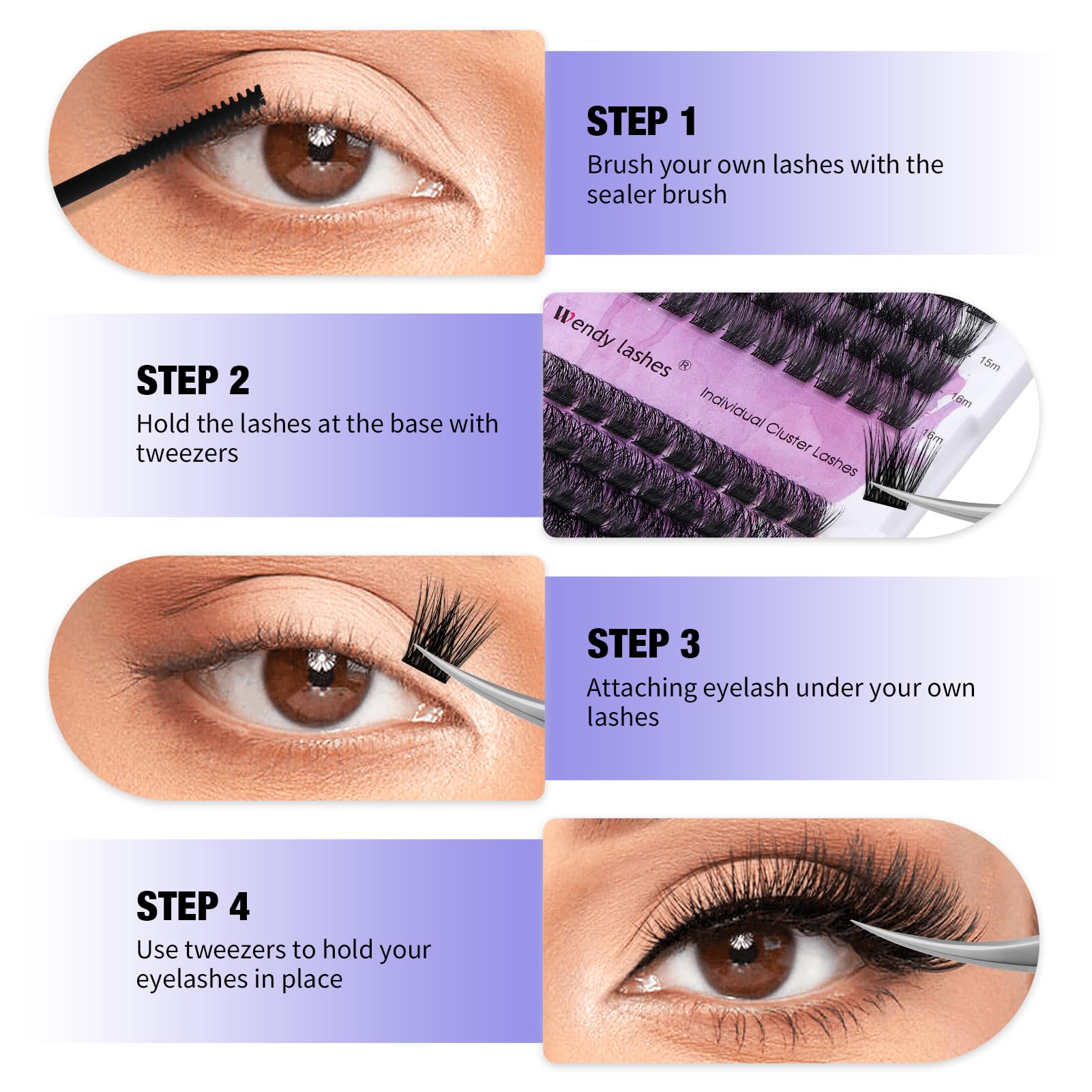 STEP 1
Brush your own lashes with the sealer brush

STEP 2
Hold the lashes at the base with tweezers

Wendy lashes ®
Individual Cluster Lashes
15m
16m
16m

STEP 3
Attaching eyelash under your own lashes

STEP 4
Use tweezers to hold your eyelashes in place